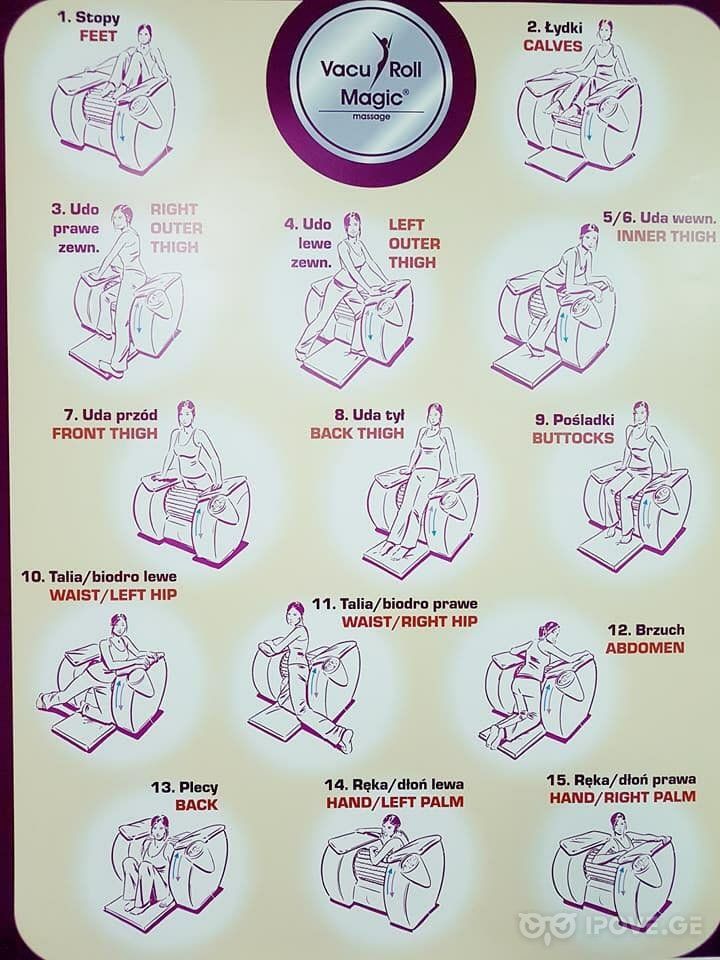 1. Stopy
FEET

Vacu Roll Magic®
massage

2. Łydki
CALVES

3. Udo prawe zewn.
RIGHT OUTER THIGH

4. Udo lewe zewn.
LEFT OUTER THIGH

5/6. Uda wewn.
INNER THIGH

7. Uda przód
FRONT THIGH

8. Uda tył
BACK THIGH

9. Pośladki
BUTTOCKS

10. Talia/biodro lewe
WAIST/LEFT HIP

11. Talia/biodro prawe
WAIST/RIGHT HIP

12. Brzuch
ABDOMEN

13. Plecy
BACK

14. Ręka/dłoń lewa
HAND/LEFT PALM

15. Ręka/dłoń prawa
HAND/RIGHT PALM

IPOVE.GE